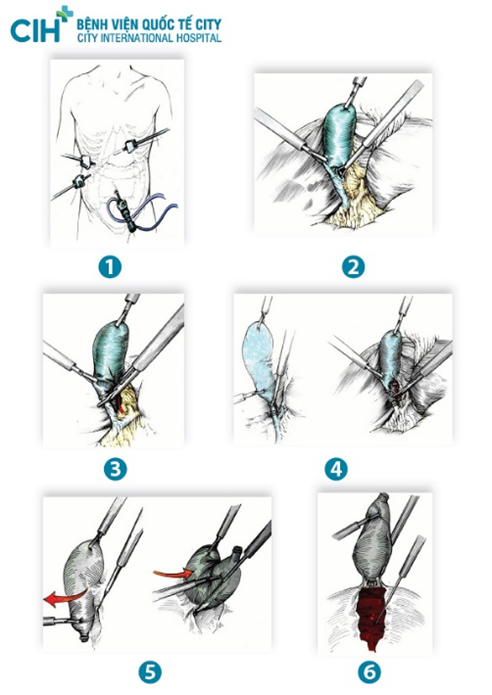 CIH BỆNH VIỆN QUỐC TẾ CITY
CITY INTERNATIONAL HOSPITAL

1

2

3

4

5

6